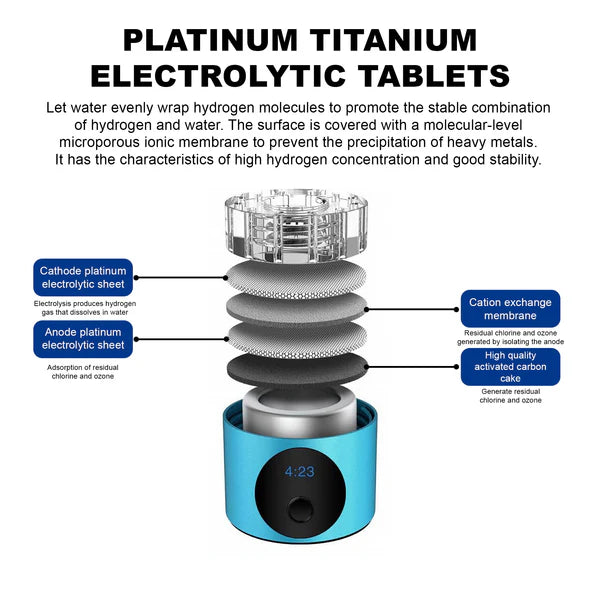 PLATINUM TITANIUM ELECTROLYTIC TABLETS

Let water evenly wrap hydrogen molecules to promote the stable combination of hydrogen and water. The surface is covered with a molecular-level microporous ionic membrane to prevent the precipitation of heavy metals. It has the characteristics of high hydrogen concentration and good stability.

Cathode platinum electrolytic sheet

Electrolysis produces hydrogen gas that dissolves in water

Anode platinum electrolytic sheet

Adsorption of residual chlorine and ozone

Cation exchange membrane

Residual chlorine and ozone generated by isolating the anode

High quality activated carbon cake

Generate residual chlorine and ozone

4:23